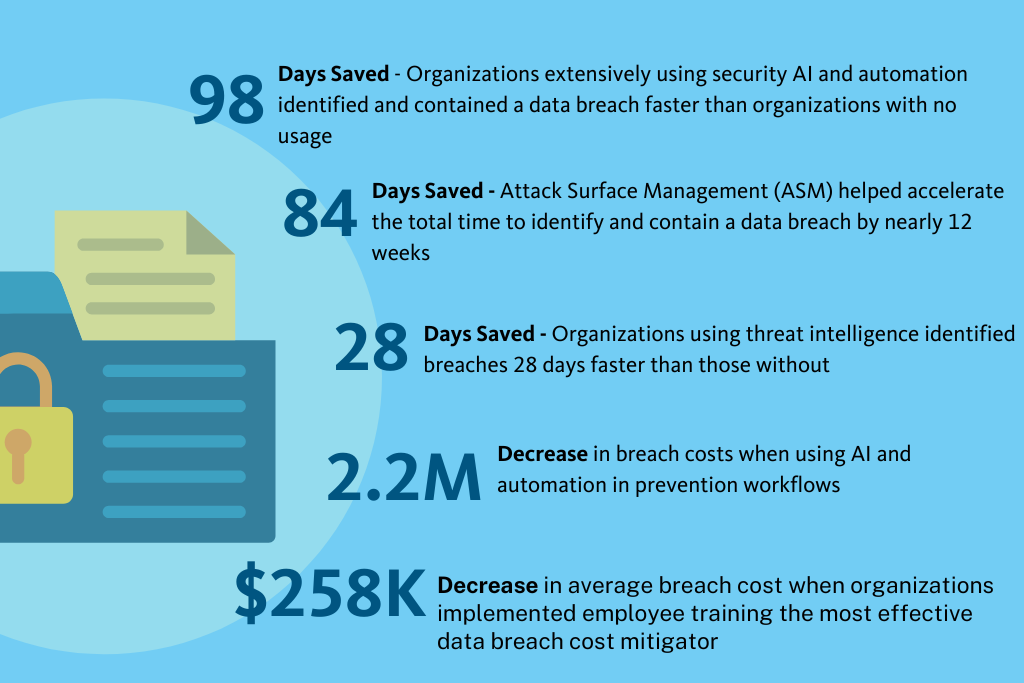 98 Days Saved - Organizations extensively using security AI and automation identified and contained a data breach faster than organizations with no usage

84 Days Saved - Attack Surface Management (ASM) helped accelerate the total time to identify and contain a data breach by nearly 12 weeks

28 Days Saved - Organizations using threat intelligence identified breaches 28 days faster than those without

2.2M Decrease in breach costs when using AI and automation in prevention workflows

$258K Decrease in average breach cost when organizations implemented employee training the most effective data breach cost mitigator